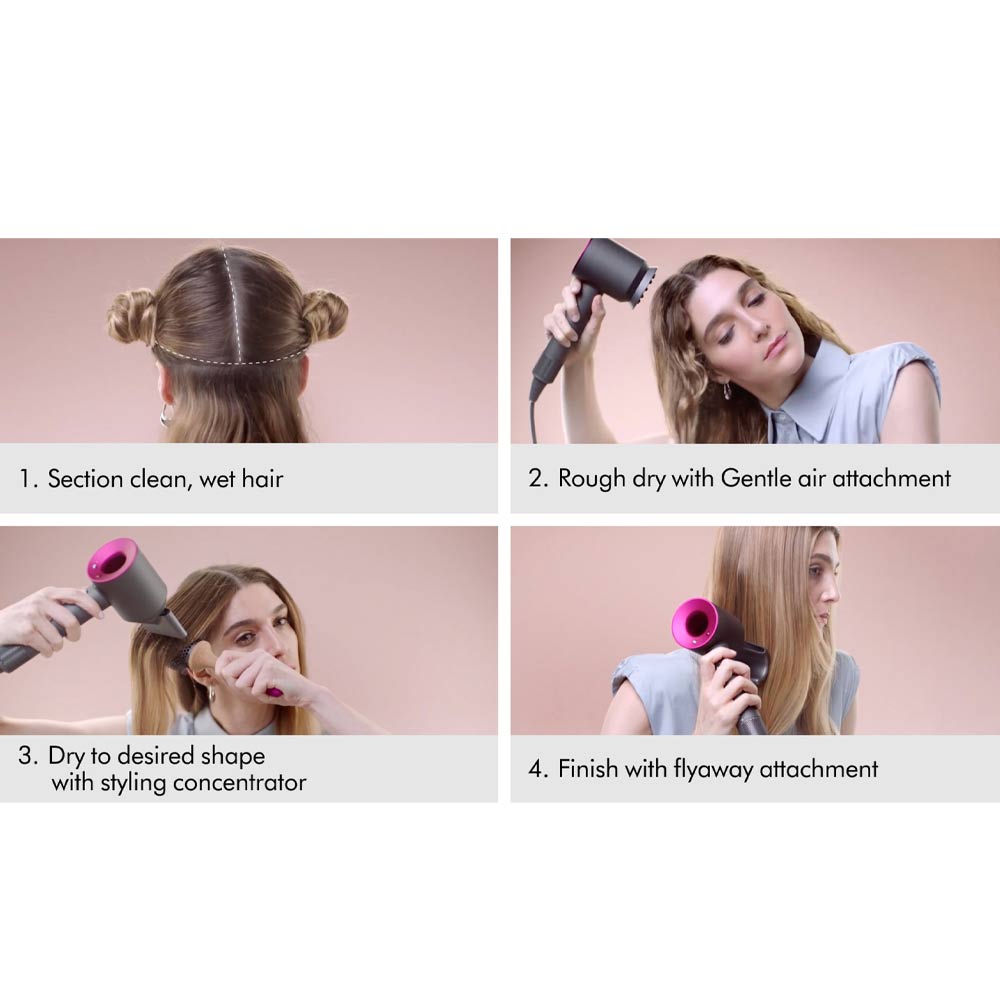 1. Section clean, wet hair

2. Rough dry with Gentle air attachment

3. Dry to desired shape with styling concentrator

4. Finish with flyaway attachment